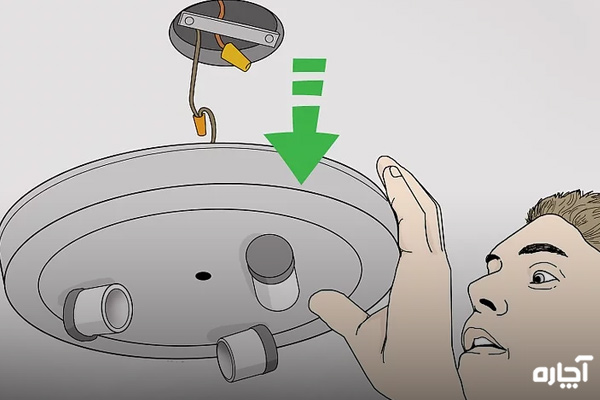 آچاره