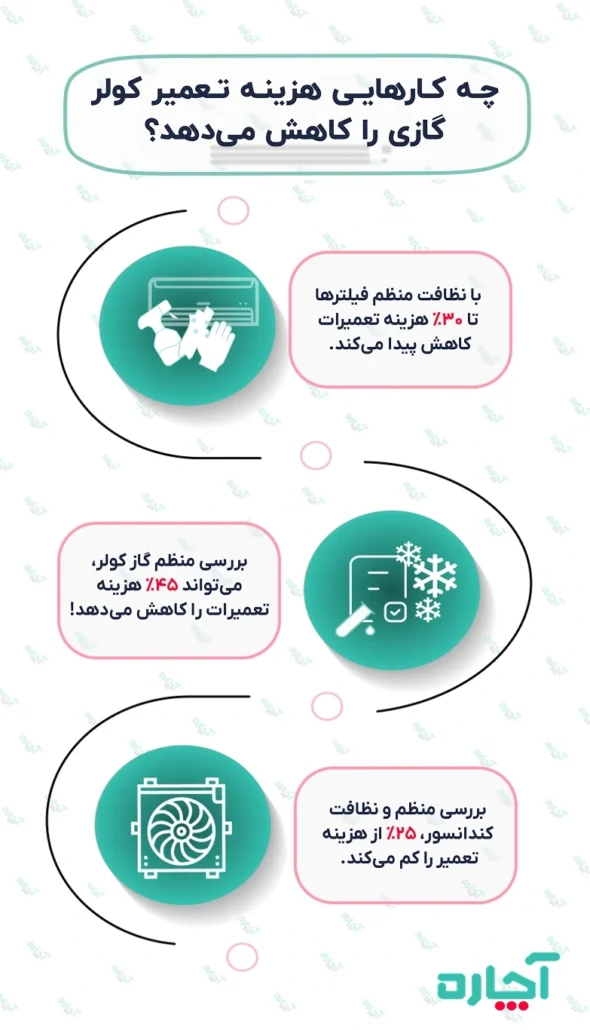 چه کارهایی هزینه تعمیر کولر گازی را کاهش می‌دهد؟

با نظافت منظم فیلترها تا ٪۳۰ هزینه تعمیرات کاهش پیدا می‌کند.

بررسی منظم گاز کولر، می‌تواند ٪۴۵ هزینه تعمیرات را کاهش می‌دهد!

بررسی منظم و نظافت کندانسور، ٪۲۵ از هزینه تعمیر را کم می‌کند.

آچاره