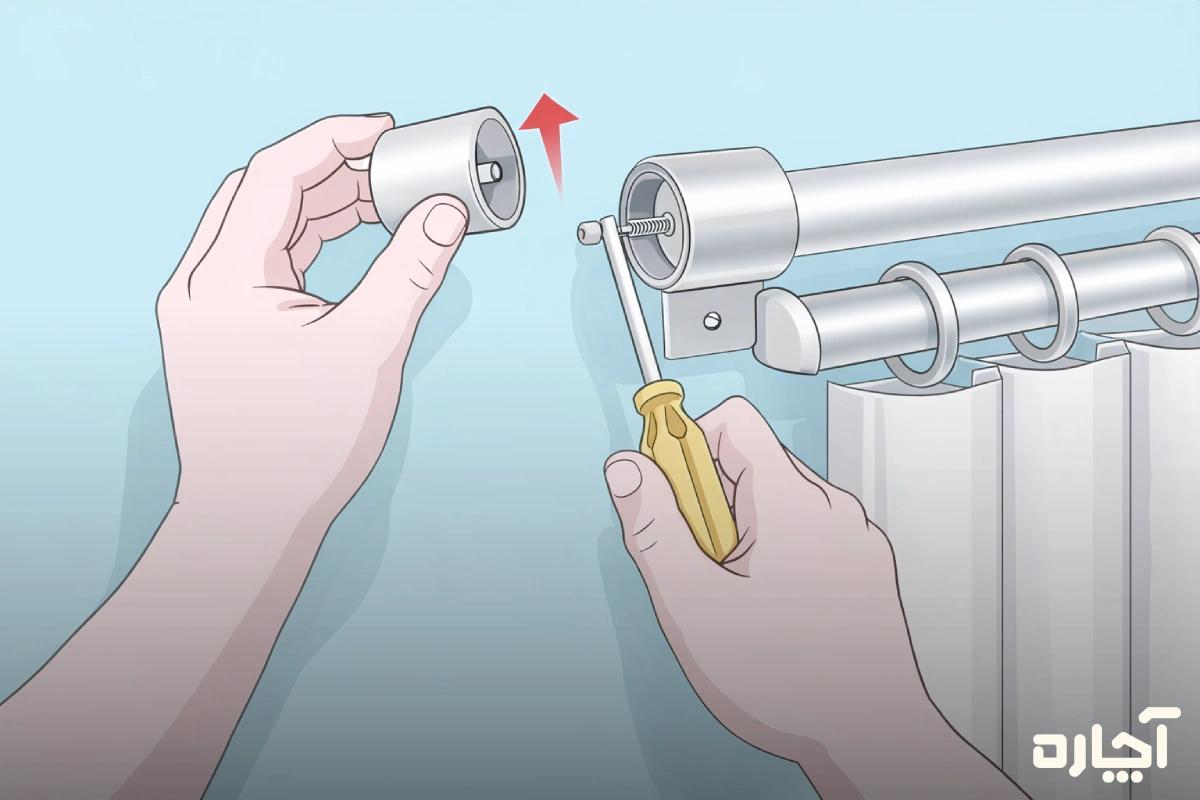 آچاره